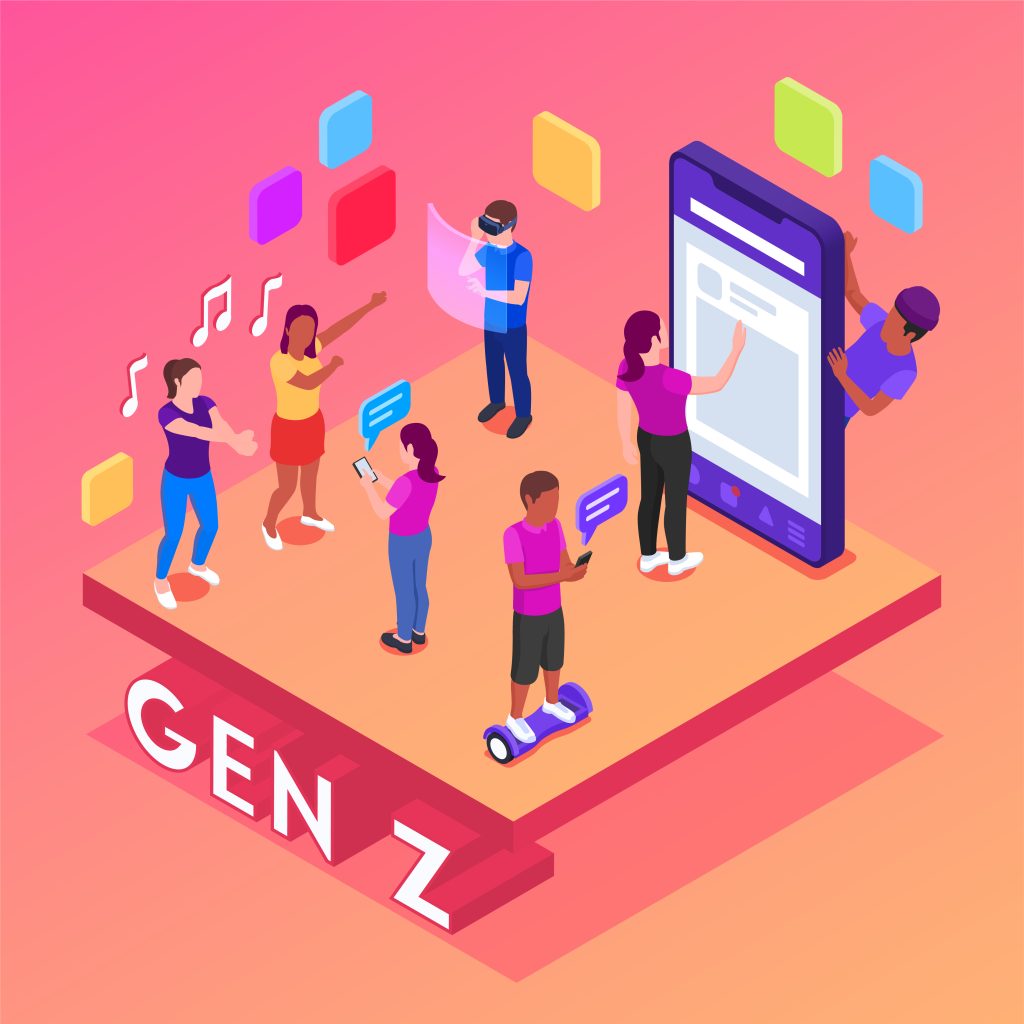 GEN Z